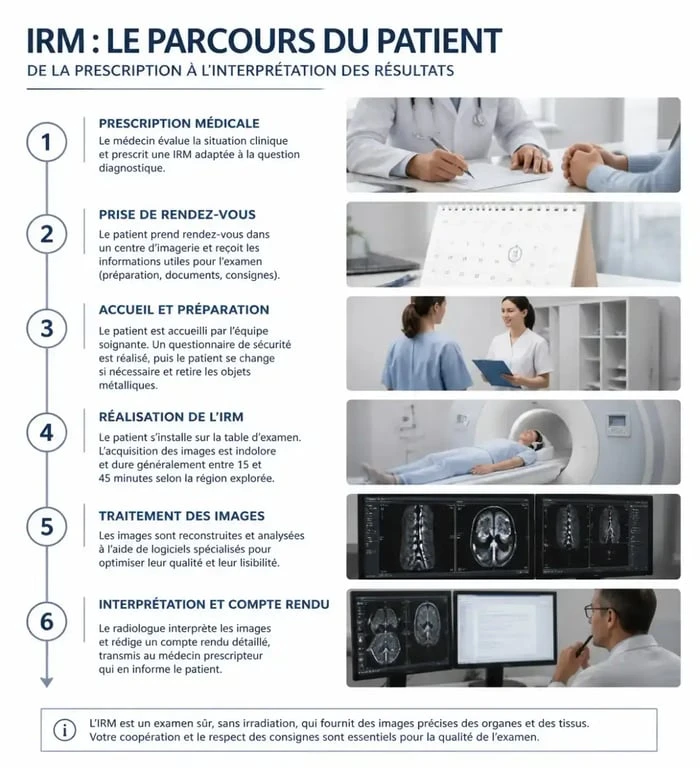 IRM : LE PARCOURS DU PATIENT
DE LA PRESCRIPTION À L'INTERPRÉTATION DES RÉSULTATS

1
PRESCRIPTION MÉDICALE
Le médecin évalue la situation clinique et prescrit une IRM adaptée à la question diagnostique.

2
PRISE DE RENDEZ-VOUS
Le patient prend rendez-vous dans un centre d'imagerie et reçoit les informations utiles pour l'examen (préparation, documents, consignes).

3
ACCUEIL ET PRÉPARATION
Le patient est accueilli par l'équipe soignante. Un questionnaire de sécurité est réalisé, puis le patient se change si nécessaire et retire les objets métalliques.

4
RÉALISATION DE L'IRM
Le patient s'installe sur la table d'examen. L'acquisition des images est indolore et dure généralement entre 15 et 45 minutes selon la région explorée.

5
TRAITEMENT DES IMAGES
Les images sont reconstruites et analysées à l'aide de logiciels spécialisés pour optimiser leur qualité et leur lisibilité.

6
INTERPRÉTATION ET COMPTE RENDU
Le radiologue interprète les images et rédige un compte rendu détaillé, transmis au médecin prescripteur qui en informe le patient.

i
L'IRM est un examen sûr, sans irradiation, qui fournit des images précises des organes et des tissus. Votre coopération et le respect des consignes sont essentiels pour la qualité de l'examen.